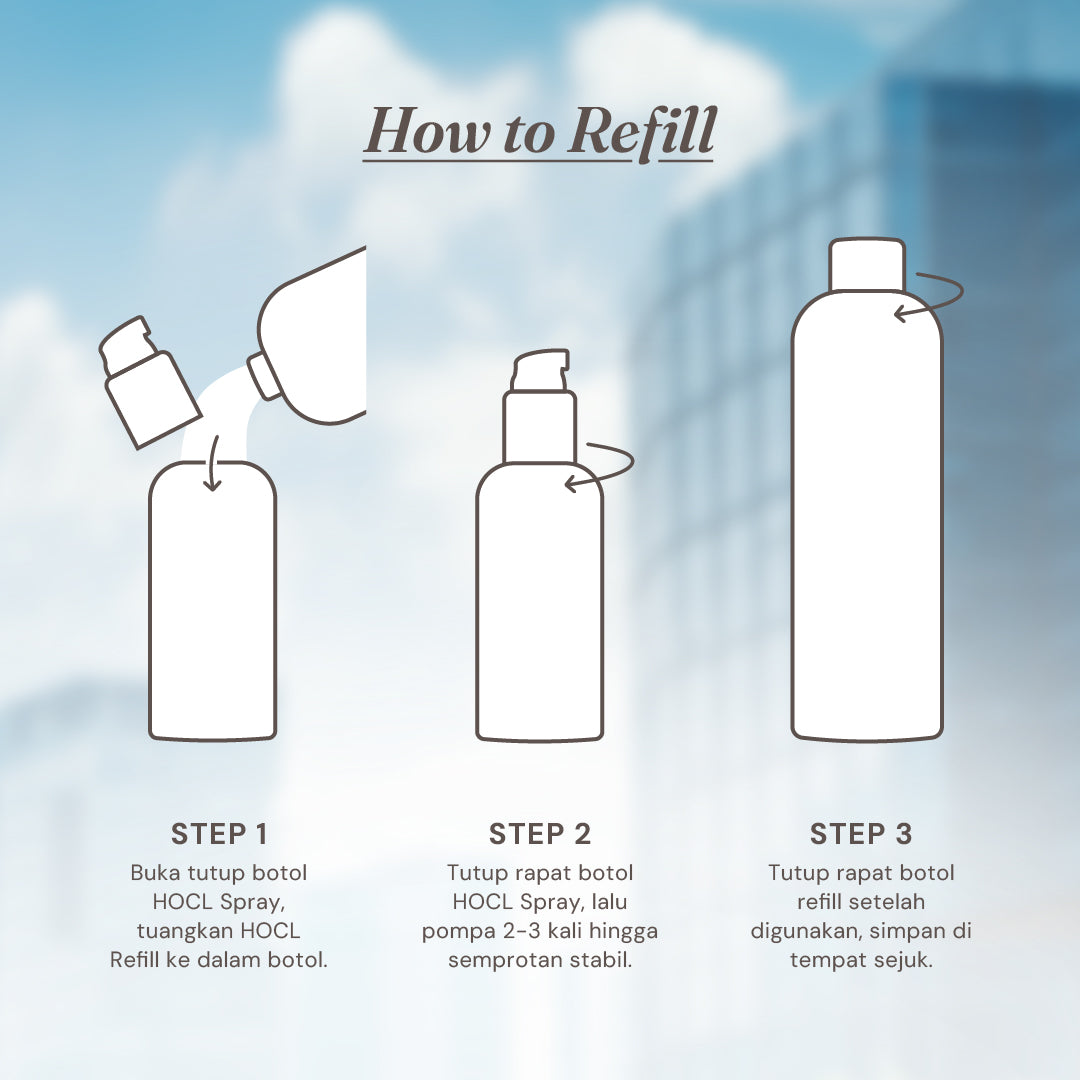 How to Refill

STEP 1
Buka tutup botol HOCL Spray, tuangkan HOCL Refill ke dalam botol.

STEP 2
Tutup rapat botol HOCL Spray, lalu pompa 2-3 kali hingga semprotan stabil.

STEP 3
Tutup rapat botol refill setelah digunakan, simpan di tempat sejuk.