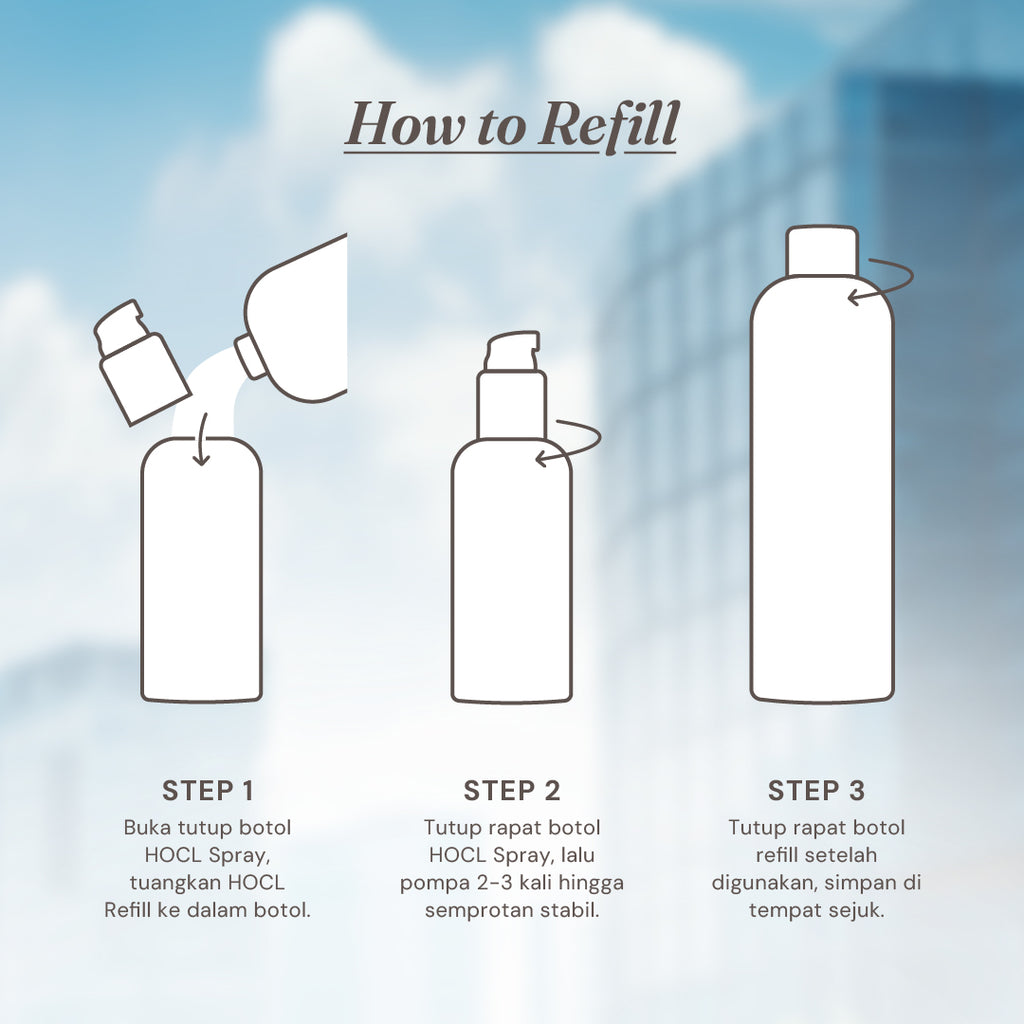 How to Refill

STEP 1
Buka tutup botol HOCL Spray, tuangkan HOCL Refill ke dalam botol.

STEP 2
Tutup rapat botol HOCL Spray, lalu pompa 2-3 kali hingga semprotan stabil.

STEP 3
Tutup rapat botol refill setelah digunakan, simpan di tempat sejuk.